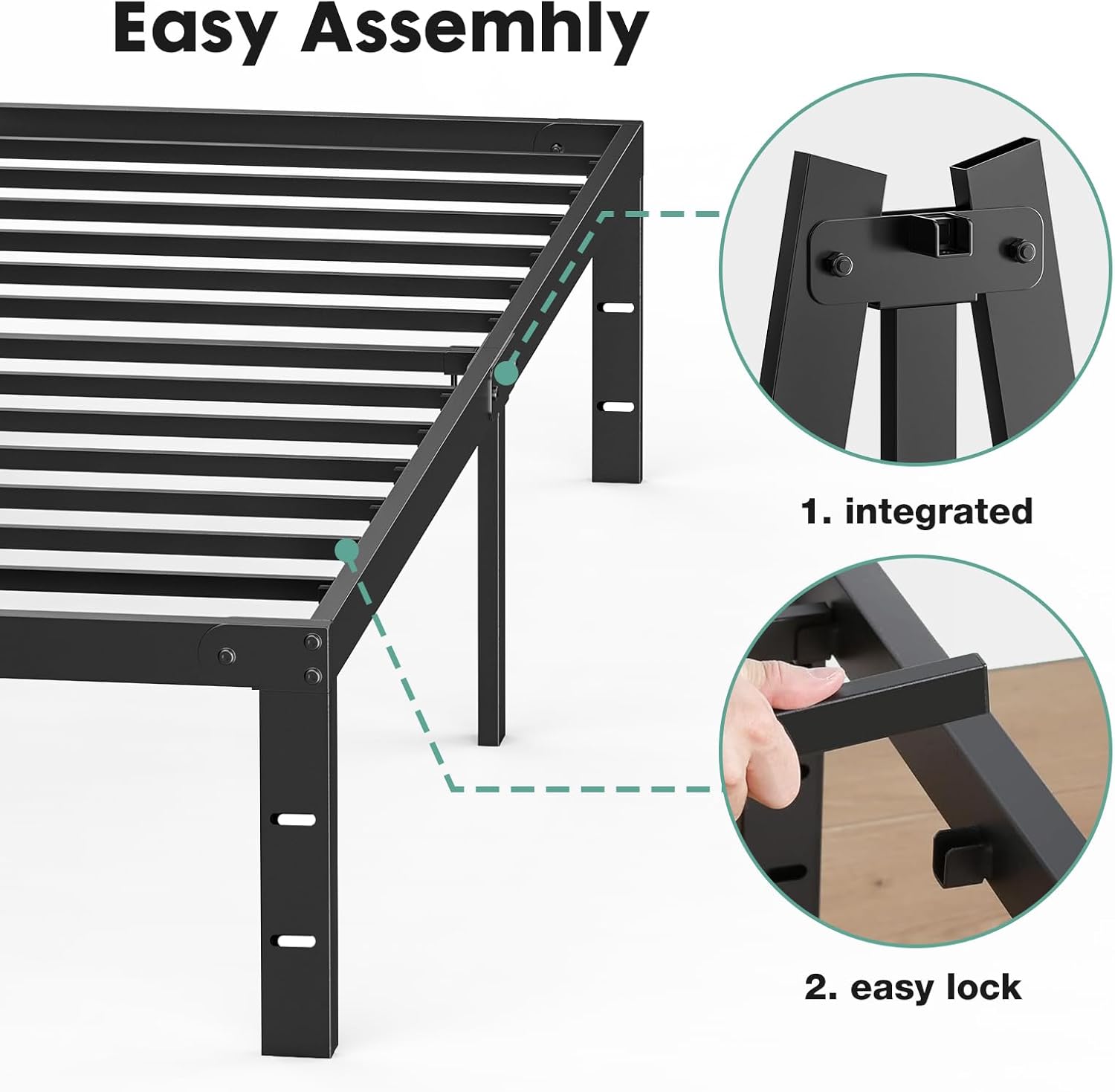 Easy Assemhly

1. integrated

2. easy lock