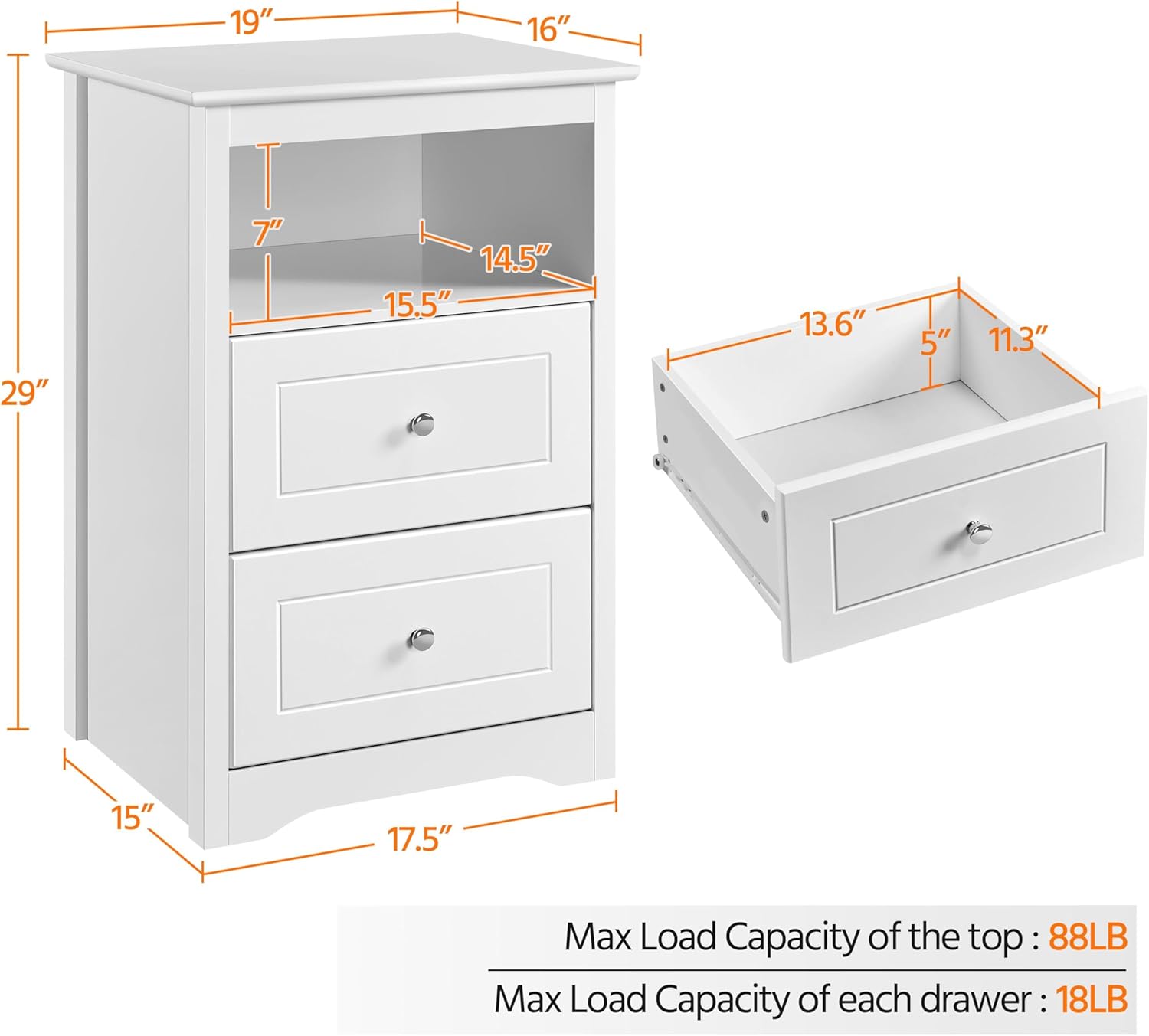 19″
16″
29″
7″
14.5″
15.5″
13.6″
5″
11.3″
15″
17.5″

Max Load Capacity of the top : 88LB
Max Load Capacity of each drawer : 18LB